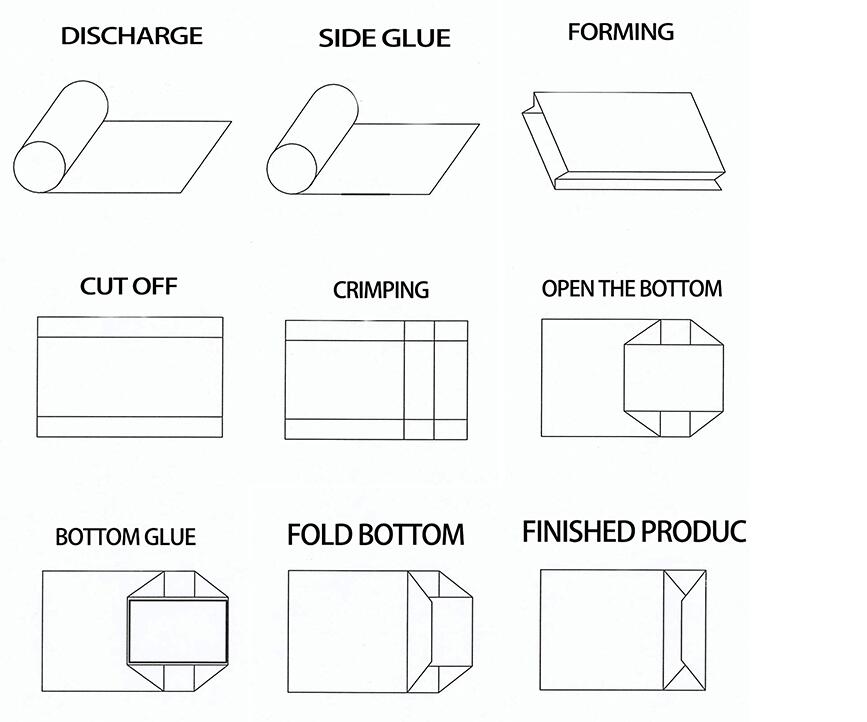 DISCHARGE

SIDE GLUE

FORMING

CUT OFF

CRIMPING

OPEN THE BOTTOM

BOTTOM GLUE

FOLD BOTTOM

FINISHED PRODUC